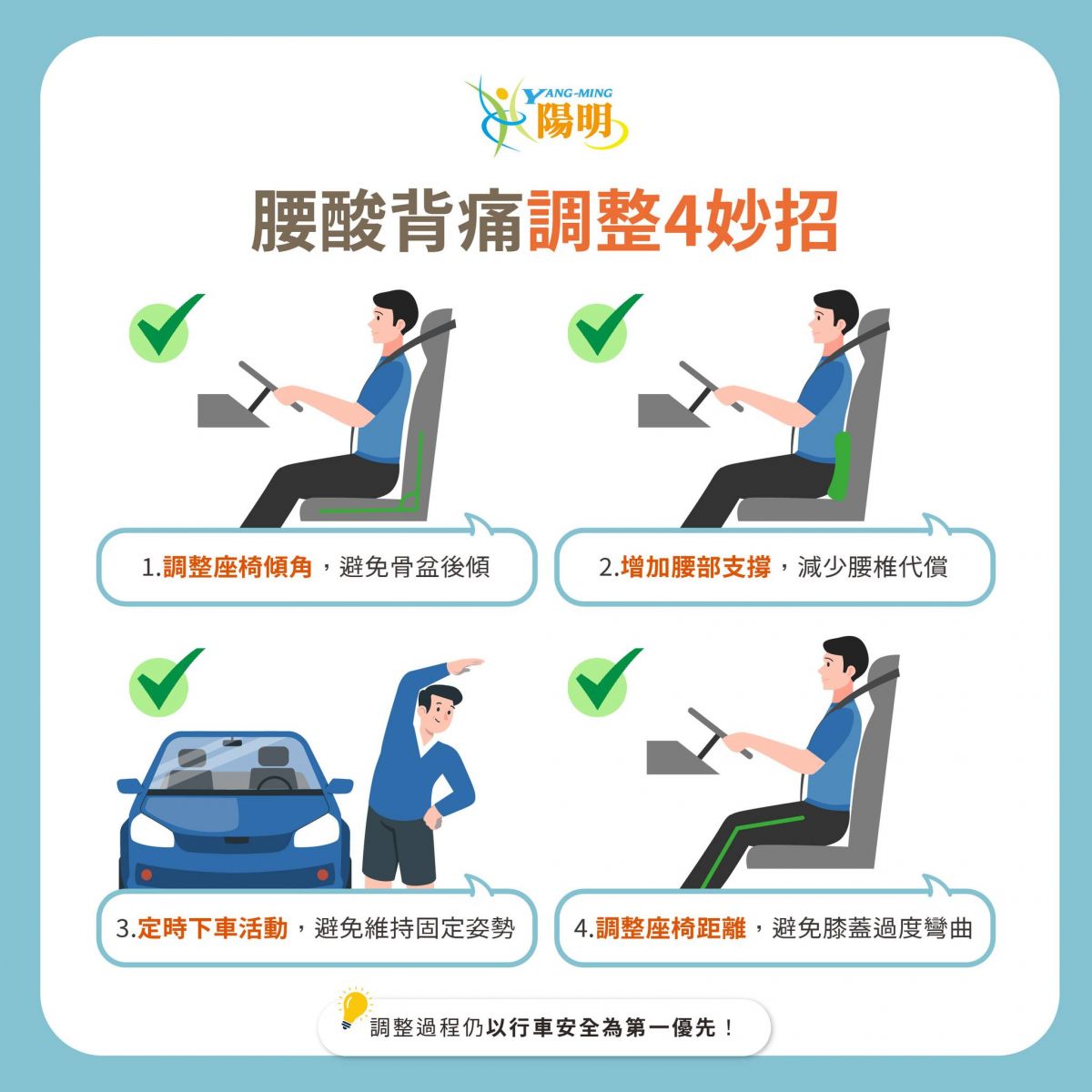 YANG-MING
陽明

腰酸背痛調整4妙招

1.調整座椅傾角，避免骨盆後傾

2.增加腰部支撐，減少腰椎代償

3.定時下車活動，避免維持固定姿勢

4.調整座椅距離，避免膝蓋過度彎曲

調整過程仍以行車安全為第一優先！